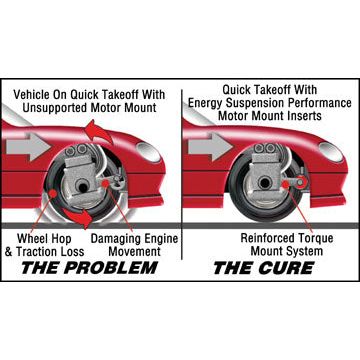 Vehicle On Quick Takeoff With Unsupported Motor Mount

Wheel Hop & Traction Loss

Damaging Engine Movement

THE PROBLEM

Quick Takeoff With Energy Suspension Performance Motor Mount Inserts

Reinforced Torque Mount System

THE CURE